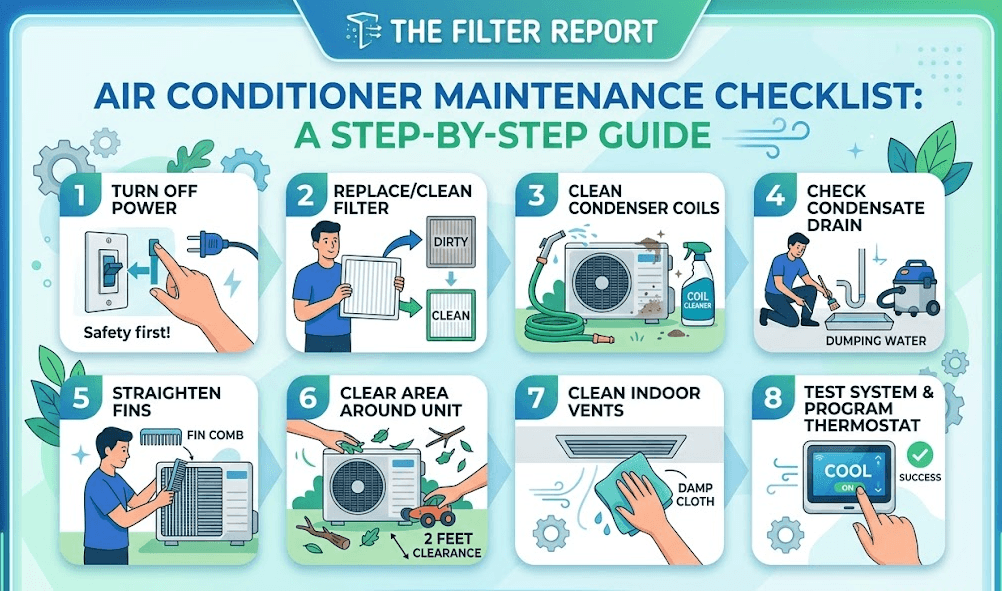 THE FILTER REPORT

AIR CONDITIONER MAINTENANCE CHECKLIST: A STEP-BY-STEP GUIDE

1 TURN OFF POWER

Safety first!

2 REPLACE/CLEAN FILTER

DIRTY

CLEAN

3 CLEAN CONDENSER COILS

COIL CLEANER

4 CHECK CONDENSATE DRAIN

DUMPING WATER

5 STRAIGHTEN FINS

FIN COMB

6 CLEAR AREA AROUND UNIT

2 FEET CLEARANCE

7 CLEAN INDOOR VENTS

DAMP CLOTH

8 TEST SYSTEM & PROGRAM THERMOSTAT

COOL

ON

SUCCESS